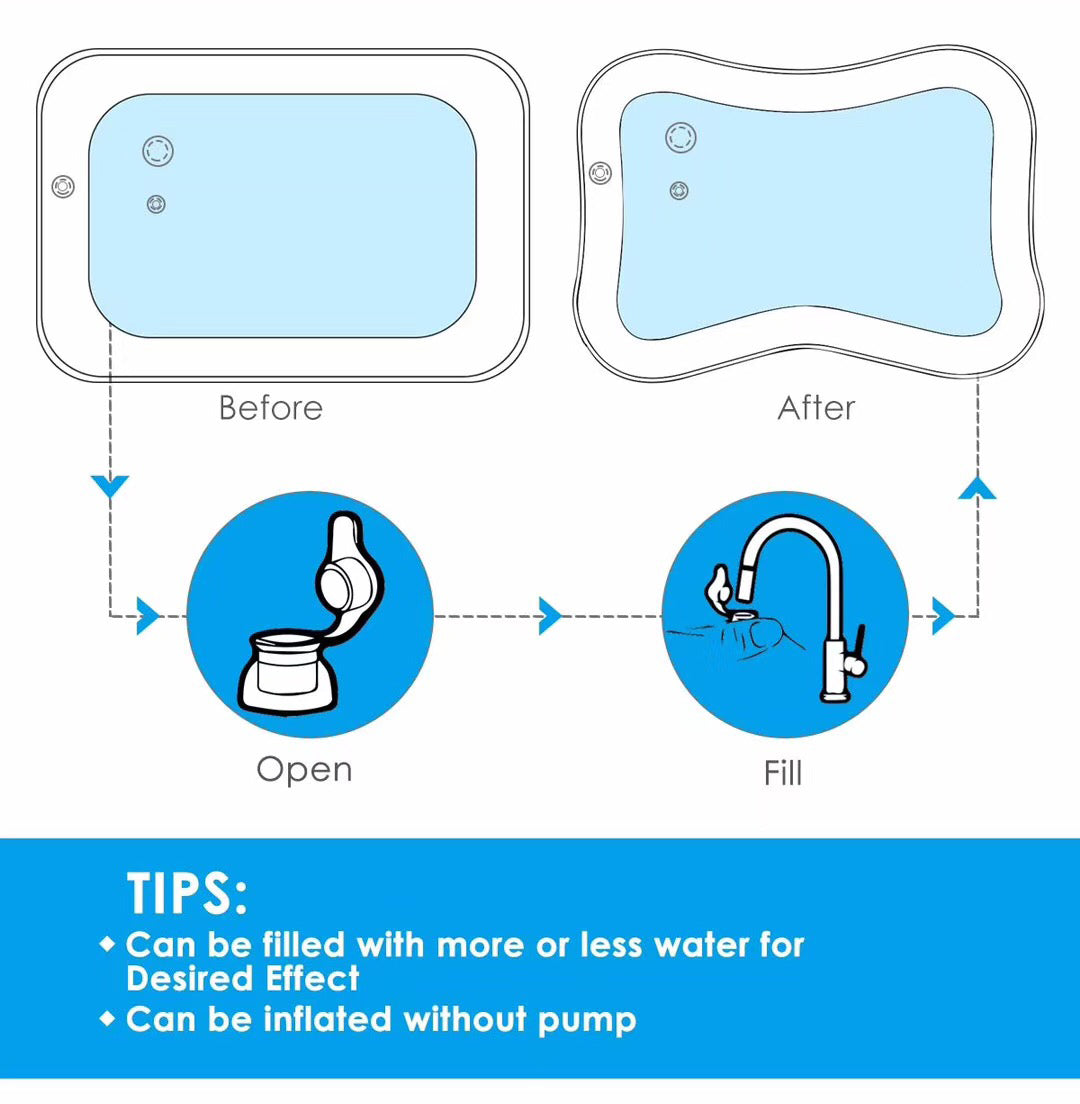 Before

After

Open

Fill

TIPS:

◆ Can be filled with more or less water for Desired Effect

◆ Can be inflated without pump